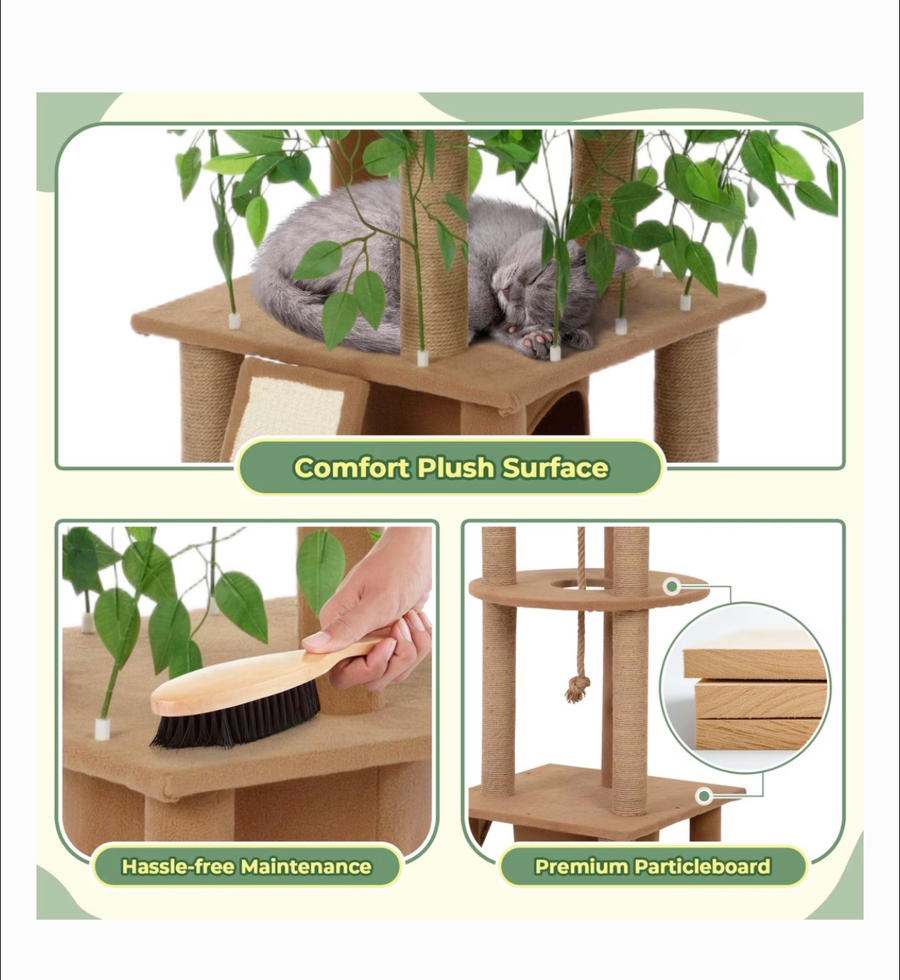 Comfort Plush Surface

Hassle-free Maintenance

Premium Particleboard