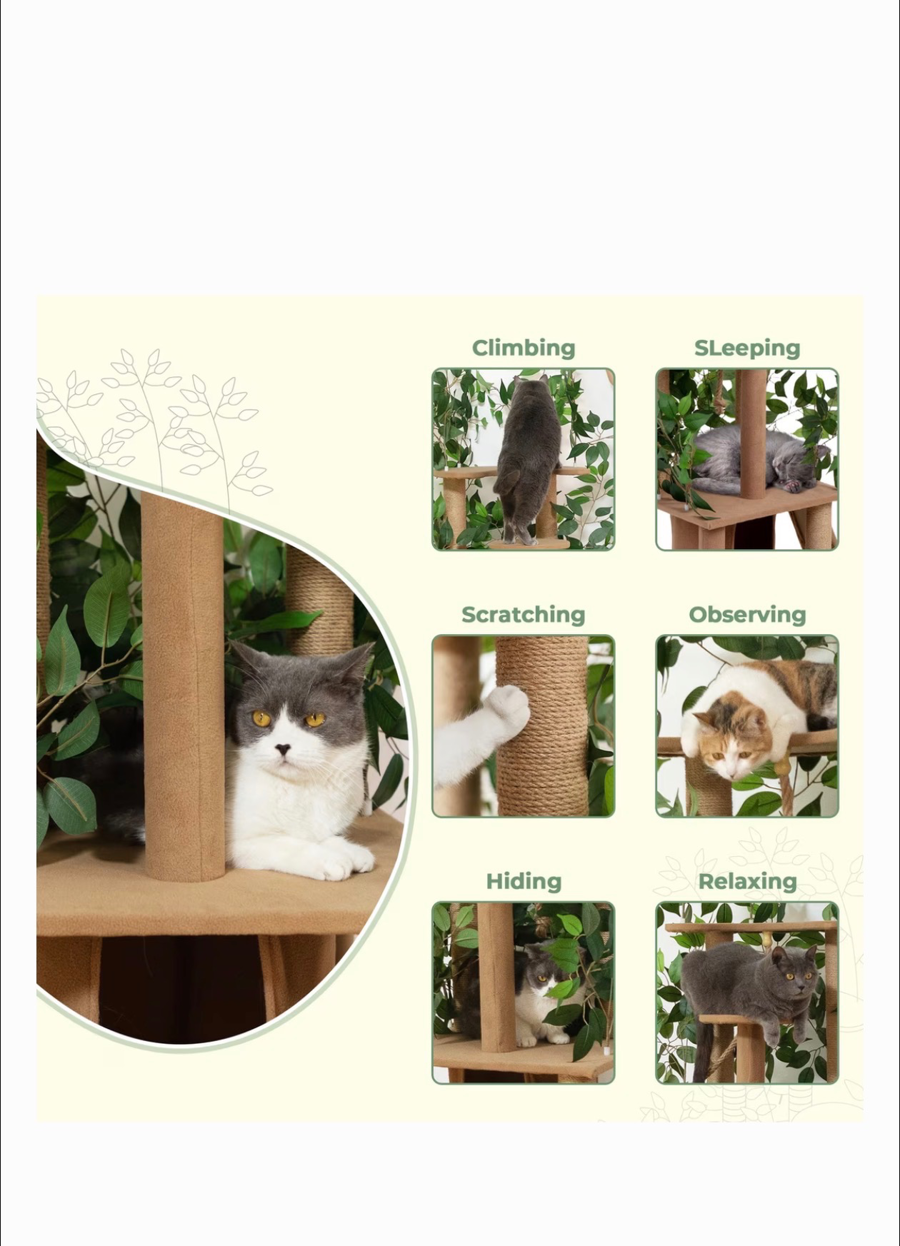 Climbing

SLeeping

Scratching

Observing

Hiding

Relaxing